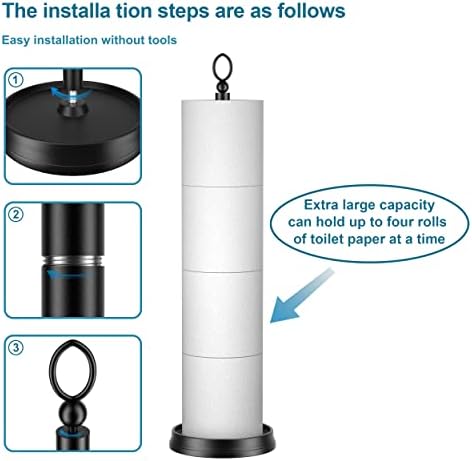 The installa tion steps are as follows

Easy installation without tools

①

②

③

Extra large capacity can hold up to four rolls of toilet paper at a time