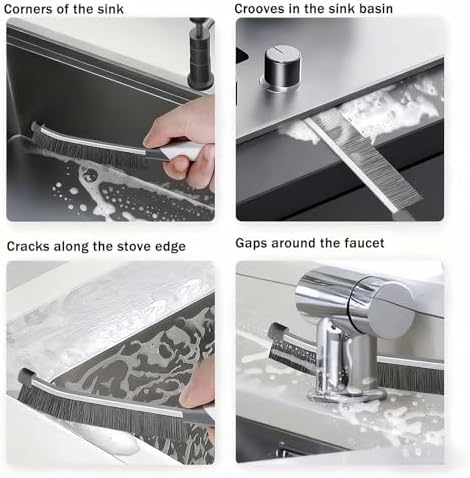 Corners of the sink

Crooves in the sink basin

Cracks along the stove edge

Gaps around the faucet