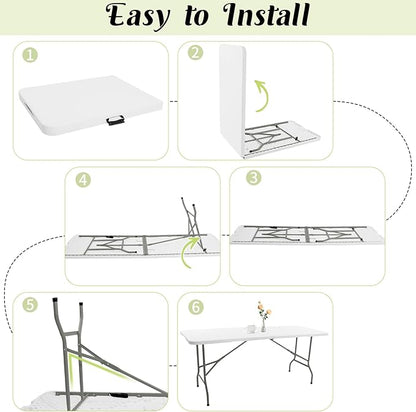 Easy to Install

1

2

4

3

5

6