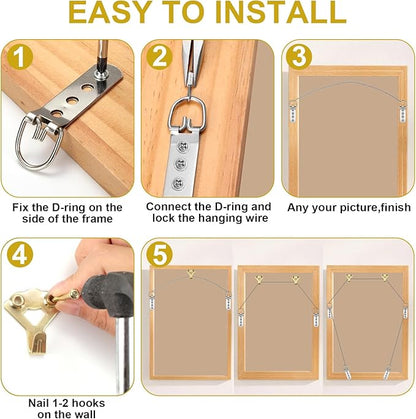 EASY TO INSTALL

1

Fix the D-ring on the side of the frame

2

Connect the D-ring and lock the hanging wire

3

Any your picture,finish

4

Nail 1-2 hooks on the wall

5