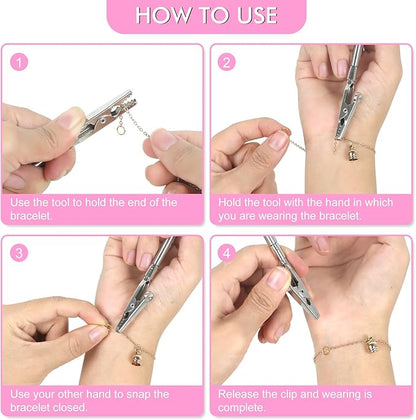 HOW TO USE

1

Use the tool to hold the end of the bracelet.

2

Hold the tool with the hand in which you are wearing the bracelet.

3

Use your other hand to snap the bracelet closed.

4

Release the clip and wearing is complete.