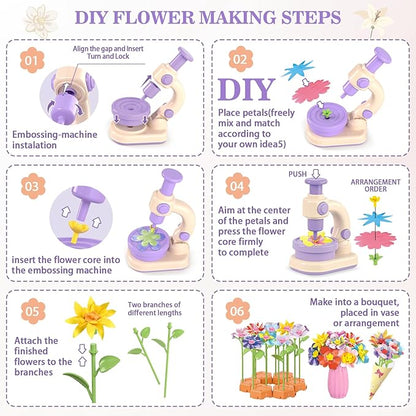 DIY FLOWER MAKING STEPS

01

Align the gap and Insert Turn and Lock

Embossing-machine instalation

02

DIY

Place petals(freely mix and match according to your own idea5)

03

insert the flower core into the embossing machine

04

PUSH

ARRANGEMENT ORDER

Aim at the center of the petals and press the flower core firmly to complete

05

Two branches of different lengths

Attach the finished flowers to the branches

06

Make into a bouquet, placed in vase or arrangement