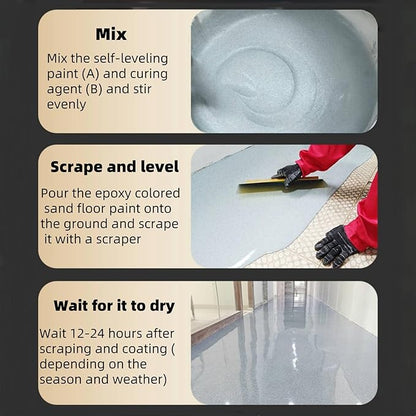 Mix

Mix the self-leveling paint (A) and curing agent (B) and stir evenly

Scrape and level

Pour the epoxy colored sand floor paint onto the ground and scrape it with a scraper

Wait for it to dry

Wait 12-24 hours after scraping and coating ( depending on the season and weather)