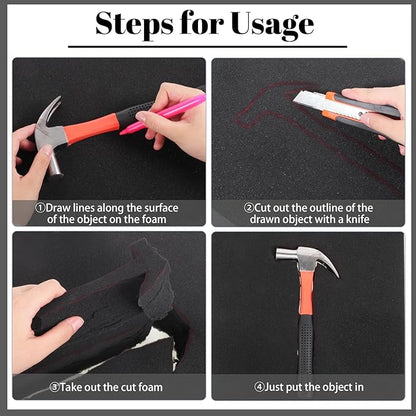 Steps for Usage

①Draw lines along the surface of the object on the foam

②Cut out the outline of the drawn object with a knife

③Take out the cut foam

④Just put the object in